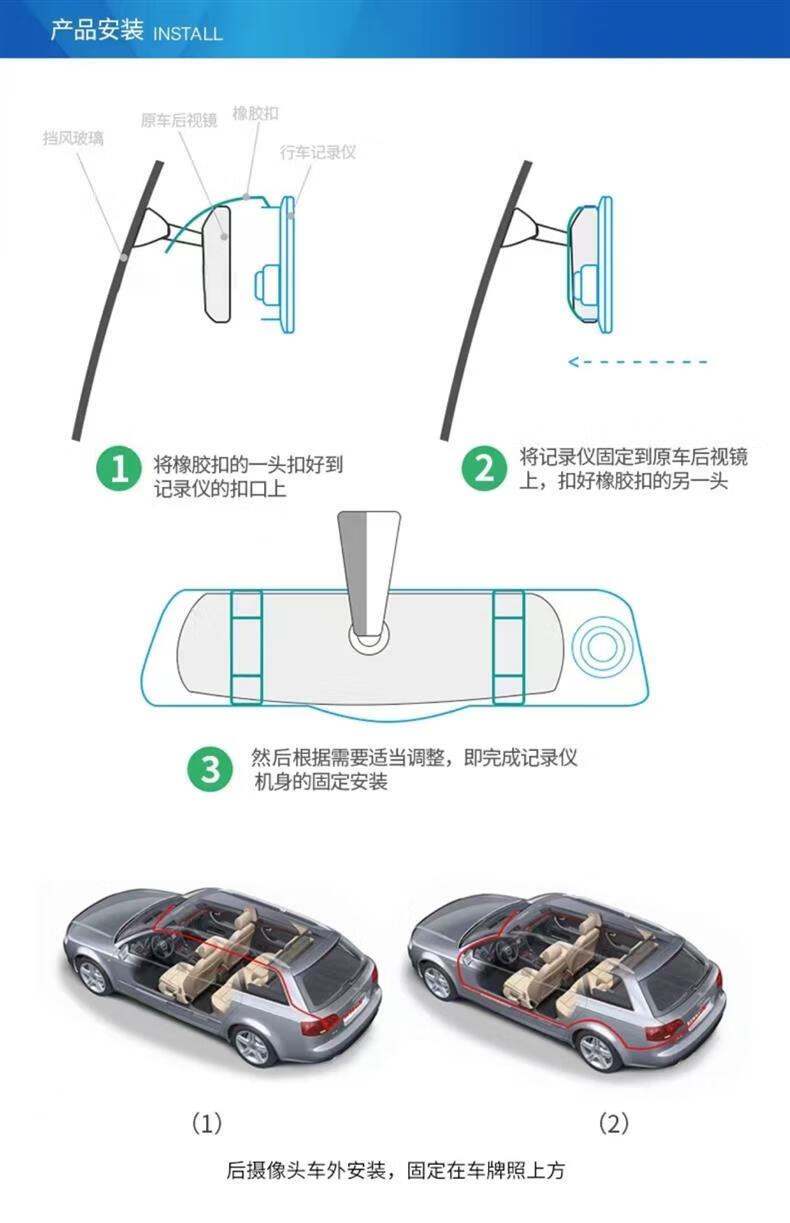 产品安装 INSTALL

挡风玻璃
原车后视镜
橡胶扣
行车记录仪

1 将橡胶扣的一头扣好到记录仪的扣口上

2 将记录仪固定到原车后视镜上，扣好橡胶扣的另一头

3 然后根据需要适当调整，即完成记录仪机身的固定安装

(1)

(2)

后摄像头车外安装，固定在车牌照上方