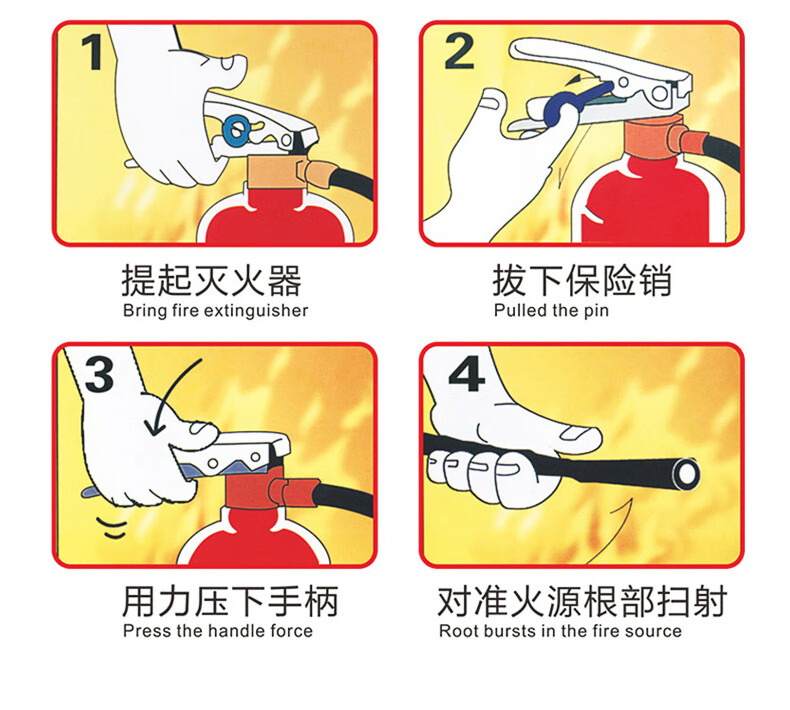 1

提起灭火器
Bring fire extinguisher

2

拔下保险销
Pulled the pin

3

用力压下手柄
Press the handle force

4

对准火源根部扫射
Root bursts in the fire source