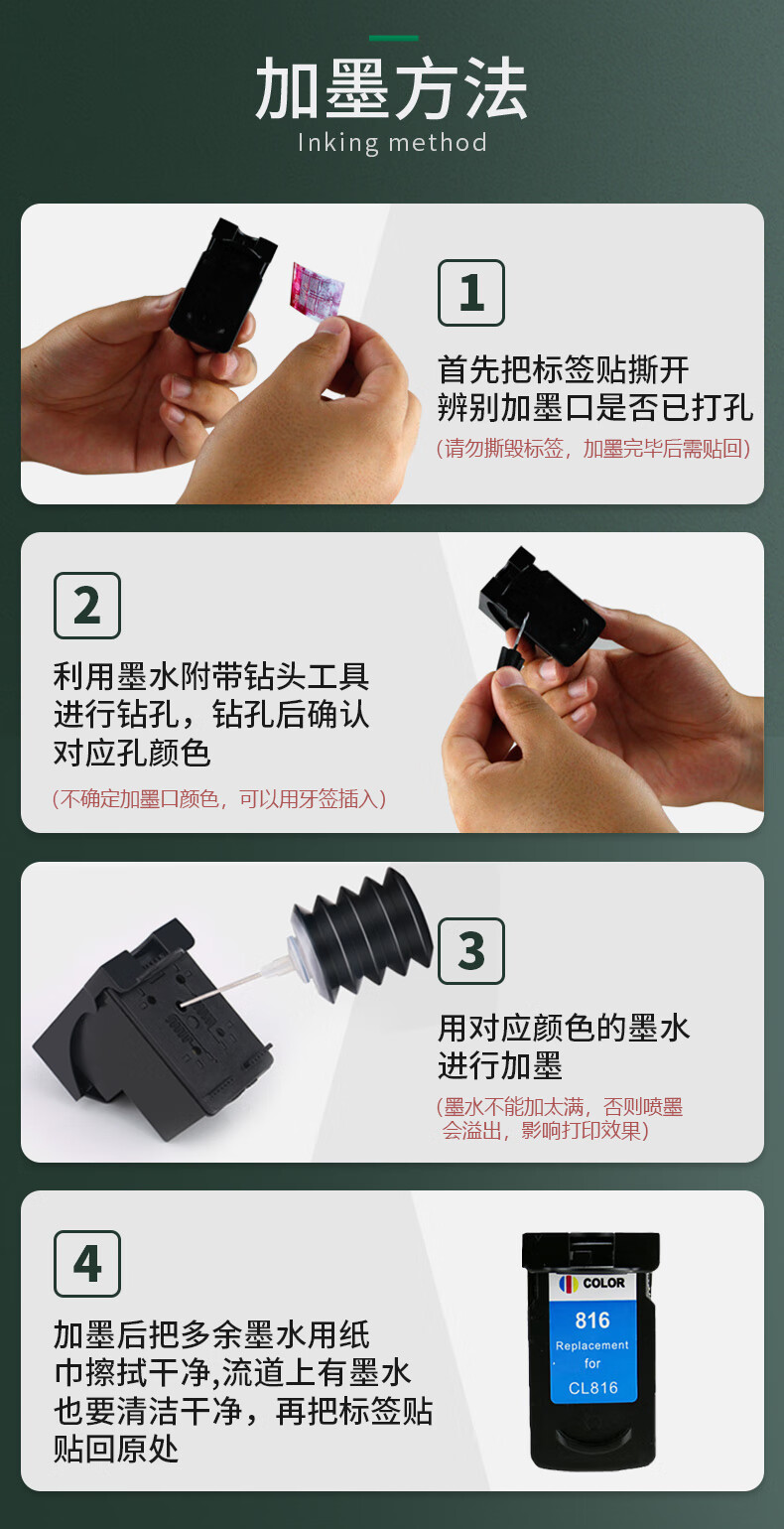 加墨方法
Inking method

1

首先把标签贴撕开
辨别加墨口是否已打孔
（请勿撕毁标签，加墨完毕后需贴回）

2

利用墨水附带钻头工具
进行钻孔，钻孔后确认
对应孔颜色
（不确定加墨口颜色，可以用牙签插入）

3

用对应颜色的墨水
进行加墨
（墨水不能加太满，否则喷墨
会溢出，影响打印效果）

4

加墨后把多余墨水用纸
巾擦拭干净,流道上有墨水
也要清洁干净，再把标签贴
贴回原处

COLOR
816
Replacement
for
CL816